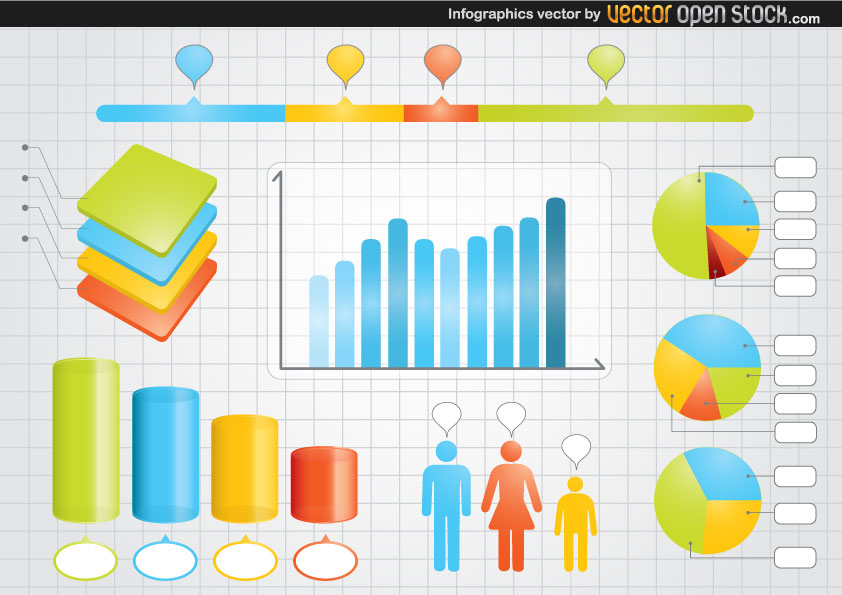 Infographics vector by VECTOR OPEN STOCK.com