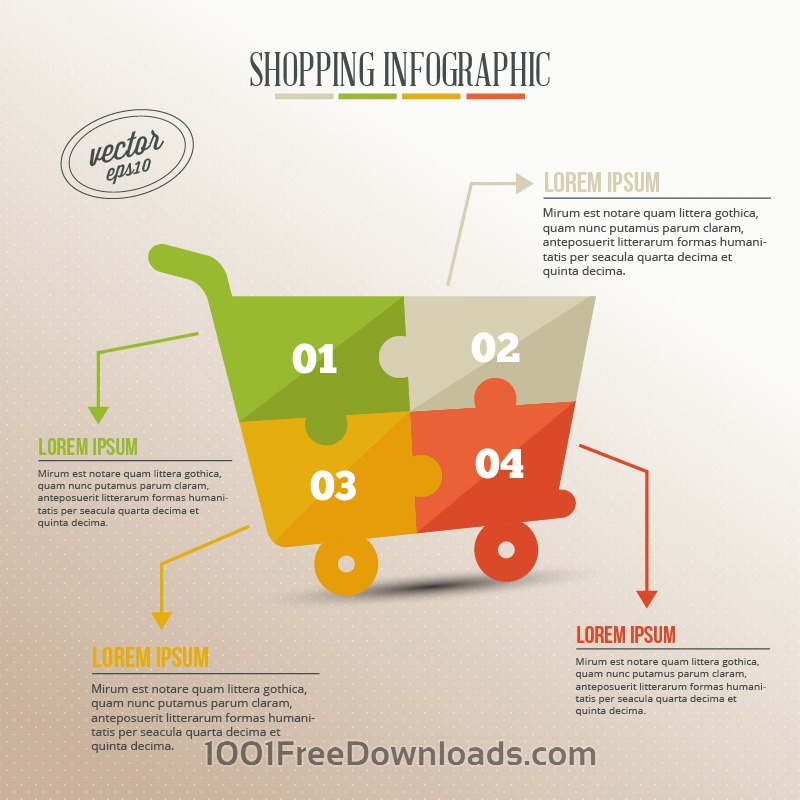 SHOPPING INFOGRAPHIC

vector
eps10

LOREM IPSUM

Mirum est notare quam littera gothica, quam nunc putamus parum claram, anteposuerit litterarum formas humanitatis per seacula quarta decima et quinta decima.

01

02

03

04

LOREM IPSUM

Mirum est notare quam littera gothica, quam nunc putamus parum claram, anteposuerit litterarum formas humanitatis per seacula quarta decima et quinta decima.

LOREM IPSUM

Mirum est notare quam littera gothica, quam nunc putamus parum claram, anteposuerit litterarum formas humanitatis per seacula quarta decima et quinta decima.

LOREM IPSUM

Mirum est notare quam littera gothica, quam nunc putamus parum claram, anteposuerit litterarum formas humanitatis per seacula quarta decima et quinta decima.

1001FreeDownloads.com